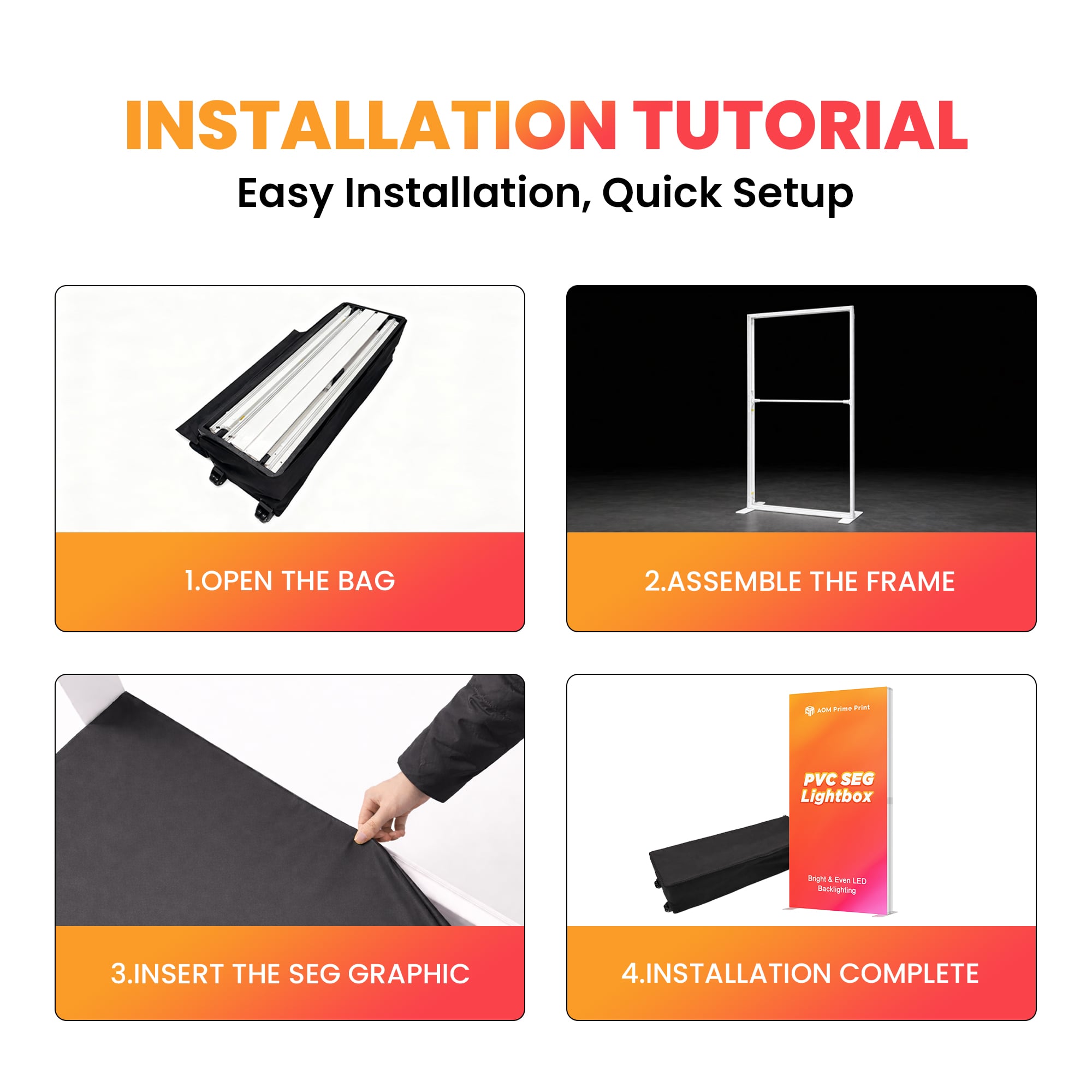 INSTALLATION TUTORIAL

Easy Installation, Quick Setup

1.OPEN THE BAG

2.ASSEMBLE THE FRAME

3.INSERT THE SEG GRAPHIC

AOM Prime Print

PVC SEG Lightbox

Bright & Even LED Backlighting

4.INSTALLATION COMPLETE